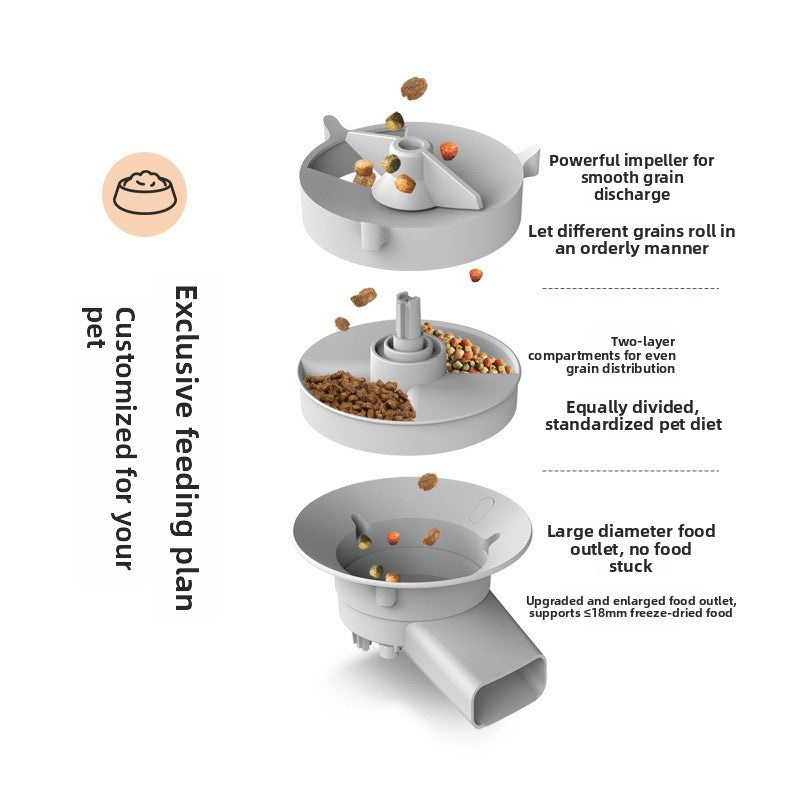 Exclusive feeding plan

Customized for your pet

Powerful impeller for smooth grain discharge

Let different grains roll in an orderly manner

Two-layer compartments for even grain distribution

Equally divided, standardized pet diet

Large diameter food outlet, no food stuck

Upgraded and enlarged food outlet, supports ≤18mm freeze-dried food